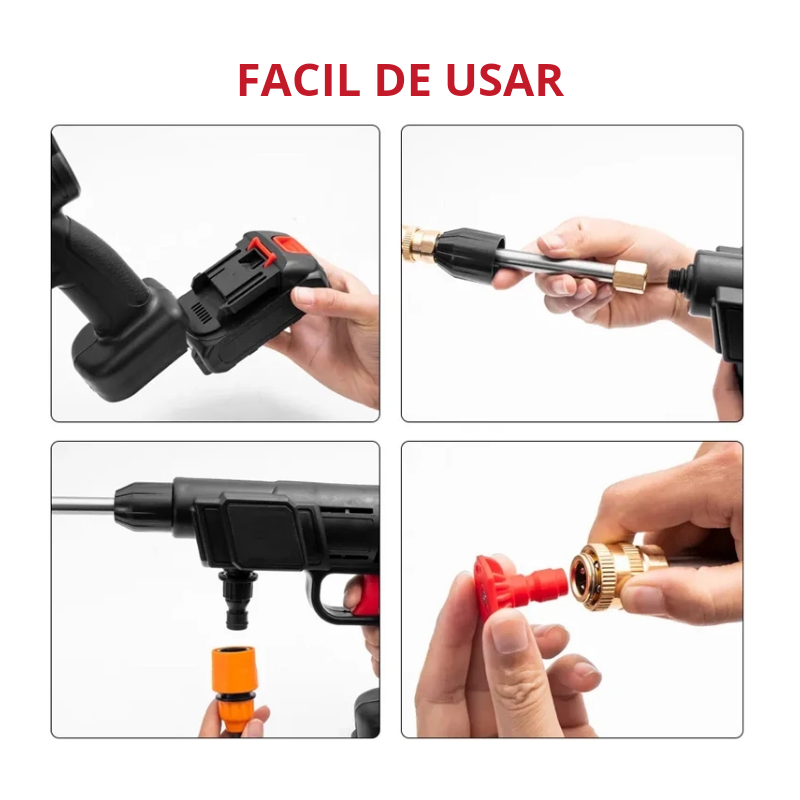 FACIL DE USAR